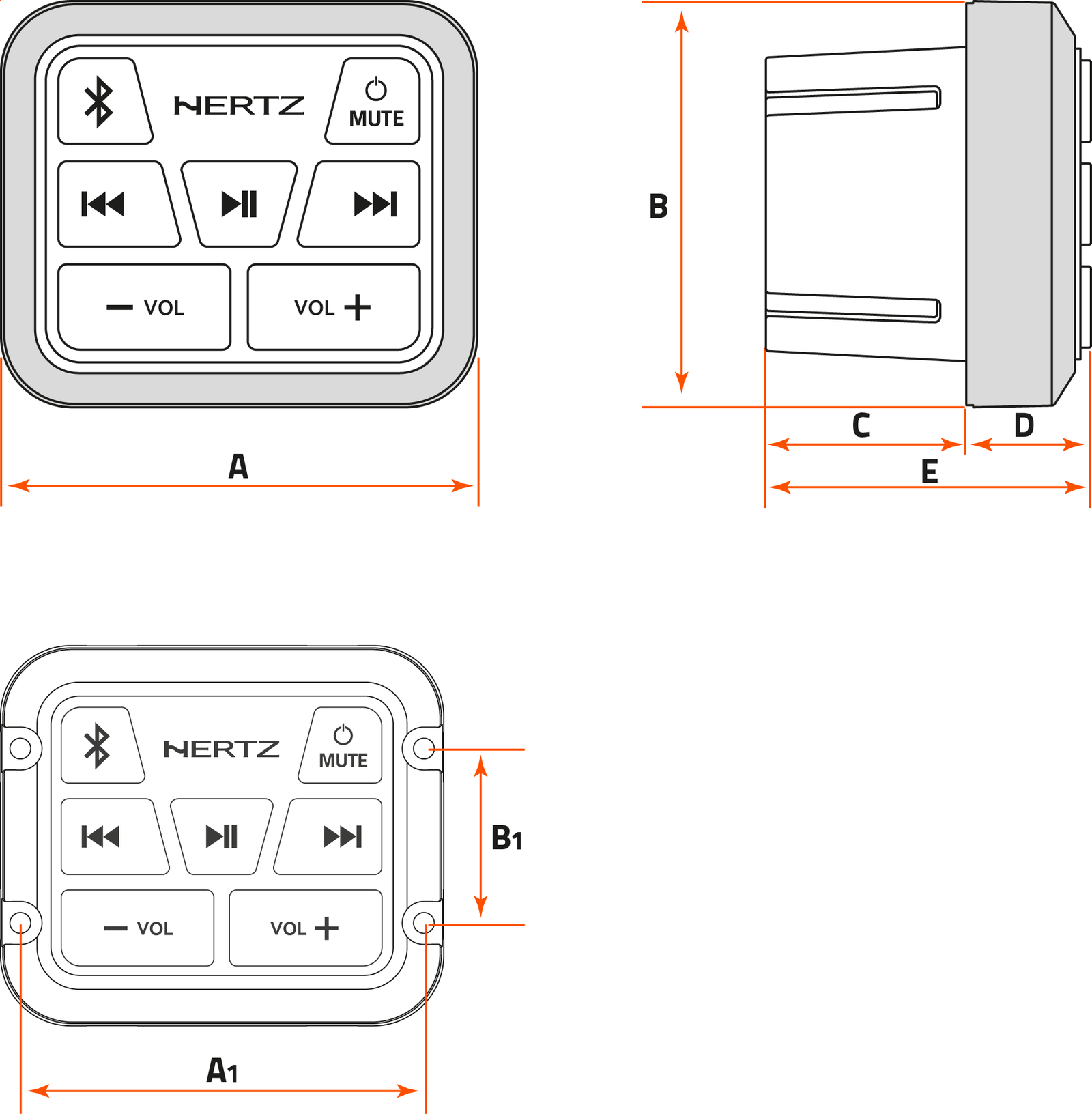 HERTZ
MUTE
— VOL
VOL +
A
B
C
D
E
HERTZ
MUTE
— VOL
VOL +
B1
A1